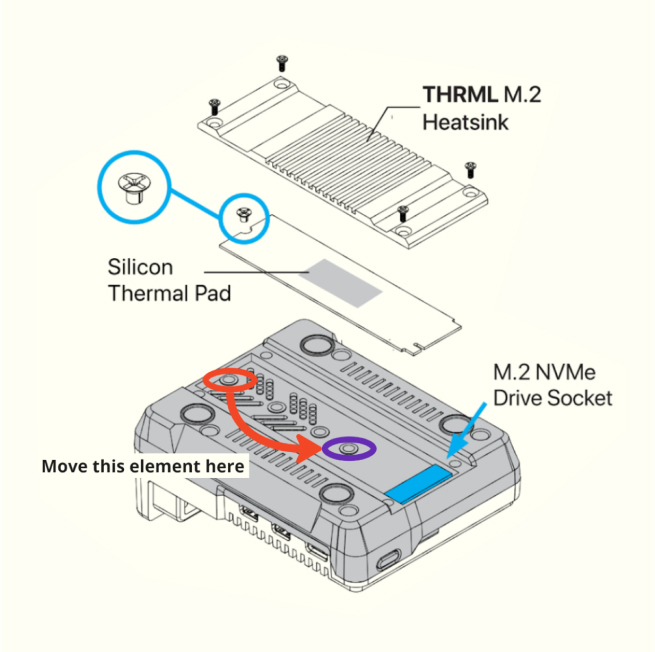 THRML M.2
Heatsink

Silicon
Thermal Pad

M.2 NVMe
Drive Socket

Move this element here